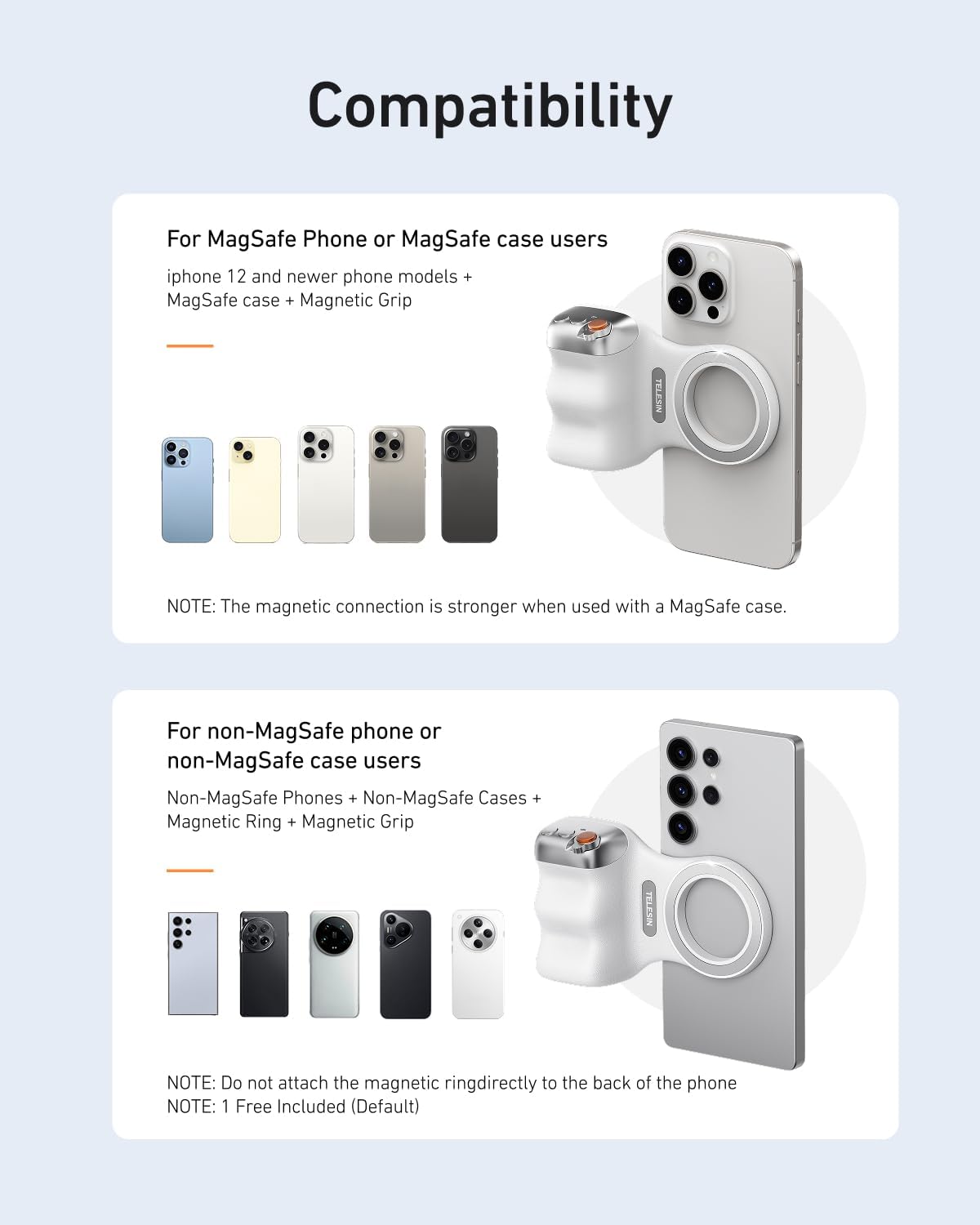 Compatibility

For MagSafe Phone or MagSafe case users

iphone 12 and newer phone models + MagSafe case + Magnetic Grip

TELESIN

NOTE: The magnetic connection is stronger when used with a MagSafe case.

For non-MagSafe phone or non-MagSafe case users

Non-MagSafe Phones + Non-MagSafe Cases + Magnetic Ring + Magnetic Grip

TELESIN

NOTE: Do not attach the magnetic ringdirectly to the back of the phone
NOTE: 1 Free Included (Default)